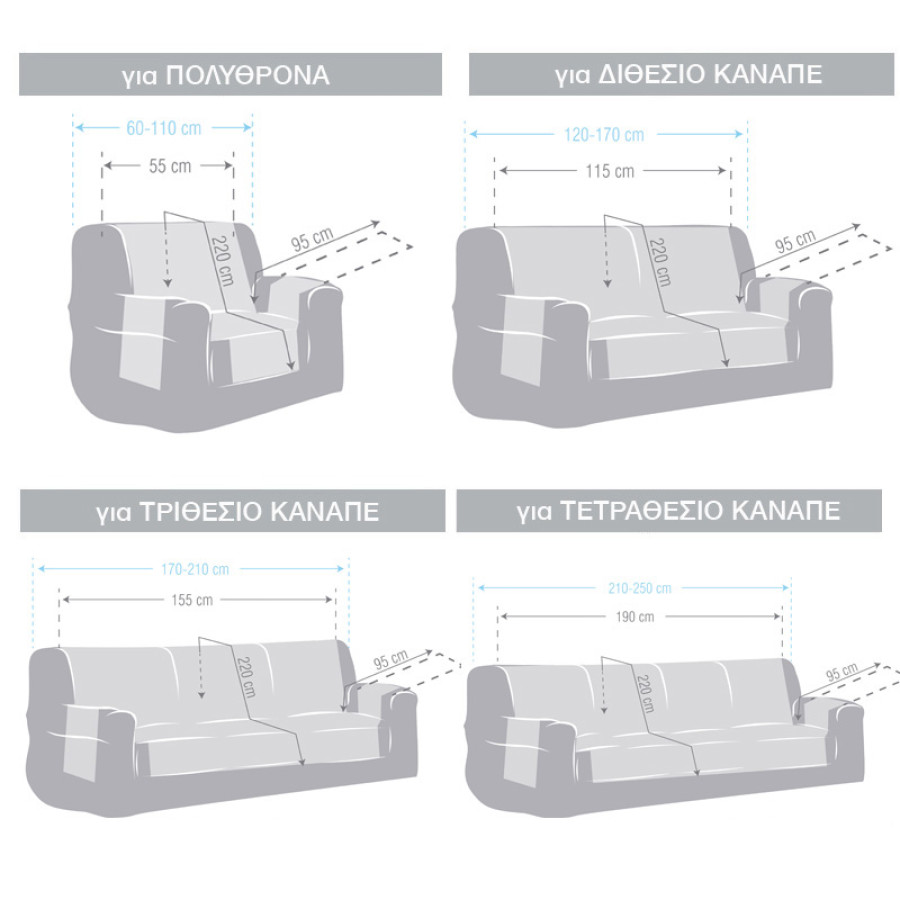 για ΠΟΛΥΘΡΟΝΑ

60-110 cm

55 cm

220 cm

95 cm

για ΔΙΘΕΣΙΟ ΚΑΝΑΠΕ

120-170 cm

115 cm

220 cm

95 cm

για ΤΡΙΘΕΣΙΟ ΚΑΝΑΠΕ

170-210 cm

155 cm

220 cm

95 cm

για ΤΕΤΡΑΘΕΣΙΟ ΚΑΝΑΠΕ

210-250 cm

190 cm

220 cm

95 cm