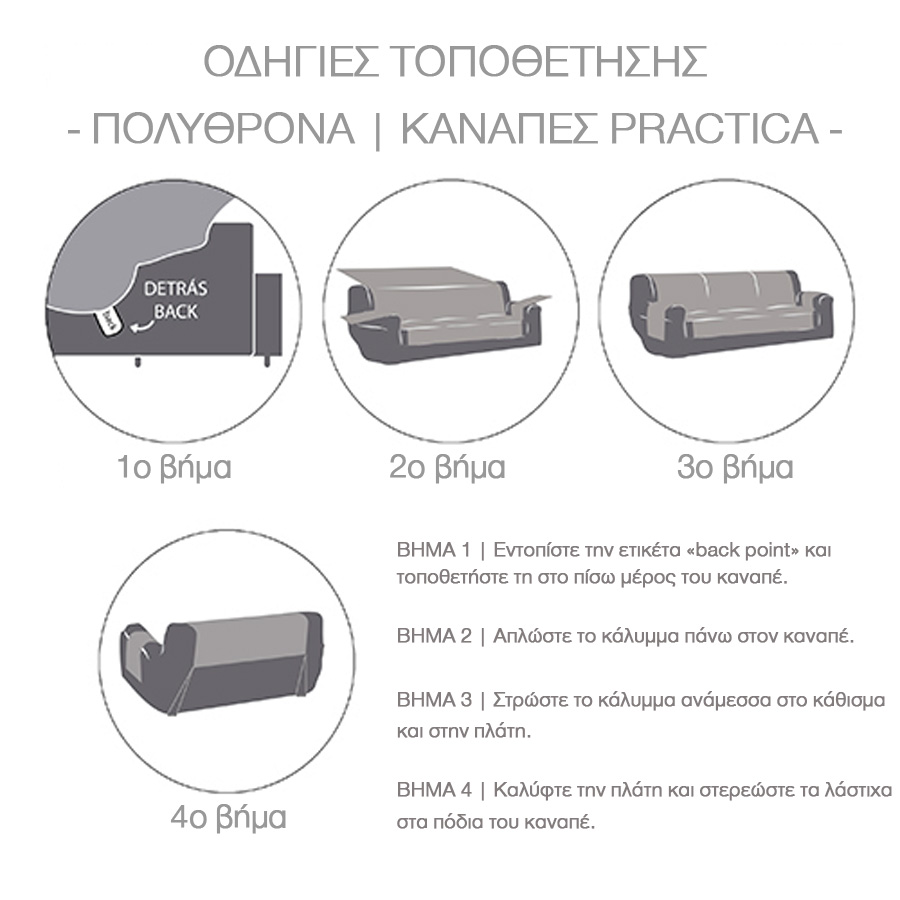 ΟΔΗΓΙΕΣ ΤΟΠΟΘΕΤΗΣΗΣ
- ΠΟΛΥΘΡΟΝΑ | ΚΑΝΑΠΕΣ PRACTICA -

DETRÁS
BACK
Back

1ο βήμα

2ο βήμα

3ο βήμα

4ο βήμα

ΒΗΜΑ 1 | Εντοπίστε την ετικέτα «back point» και τοποθετήστε τη στο πίσω μέρος του καναπέ.

ΒΗΜΑ 2 | Απλώστε το κάλυμμα πάνω στον καναπέ.

ΒΗΜΑ 3 | Στρώστε το κάλυμμα ανάμεσσα στο κάθισμα και στην πλάτη.

ΒΗΜΑ 4 | Καλύφτε την πλάτη και στερεώστε τα λάστιχα στα πόδια του καναπέ.