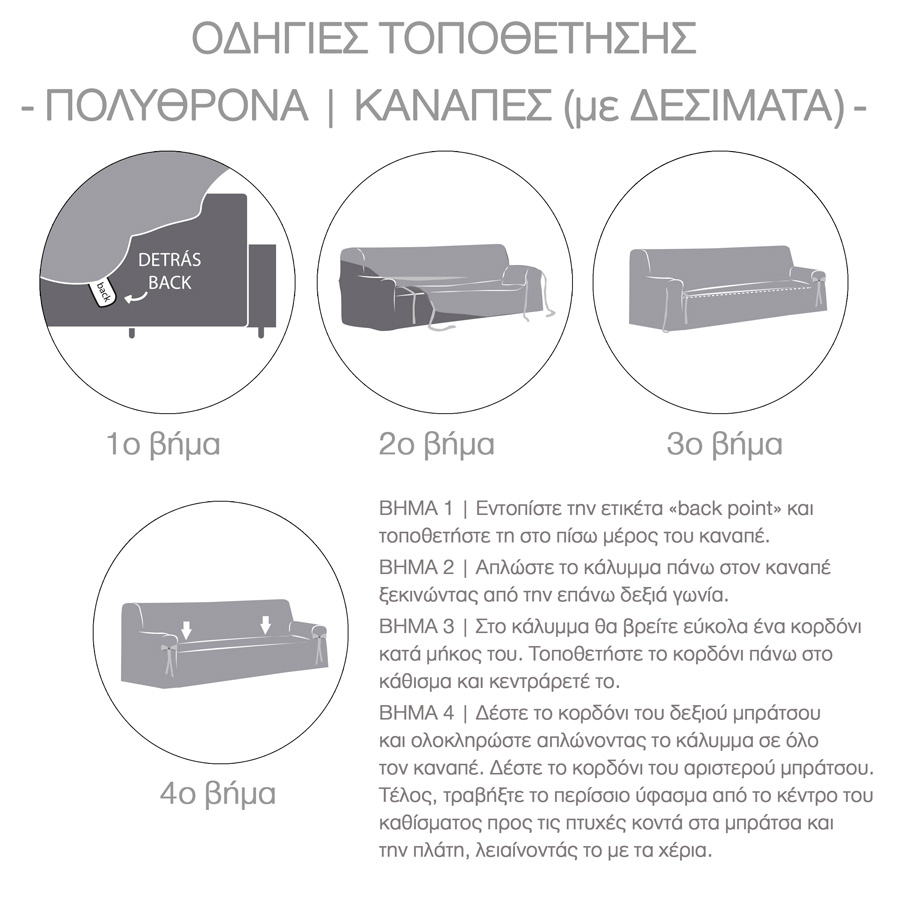 ΟΔΗΓΙΕΣ ΤΟΠΟΘΕΤΗΣΗΣ
- ΠΟΛΥΘΡΟΝΑ | ΚΑΝΑΠΕΣ (με ΔΕΣΙΜΑΤΑ) -

DETRÁS
BACK
back

1ο βήμα

2ο βήμα

3ο βήμα

4ο βήμα

ΒΗΜΑ 1 | Εντοπίστε την ετικέτα «back point» και τοποθετήστε τη στο πίσω μέρος του καναπέ.

ΒΗΜΑ 2 | Απλώστε το κάλυμμα πάνω στον καναπέ ξεκινώντας από την επάνω δεξιά γωνία.

ΒΗΜΑ 3 | Στο κάλυμμα θα βρείτε εύκολα ένα κορδόνι κατά μήκος του. Τοποθετήστε το κορδόνι πάνω στο κάθισμα και κεντράρετέ το.

ΒΗΜΑ 4 | Δέστε το κορδόνι του δεξιού μπράτσου και ολοκληρώστε απλώνοντας το κάλυμμα σε όλο τον καναπέ. Δέστε το κορδόνι του αριστερού μπράτσου. Τέλος, τραβήξτε το περίσσιο ύφασμα από το κέντρο του καθίσματος προς τις πτυχές κοντά στα μπράτσα και την πλάτη, λειαίνοντάς το με τα χέρια.