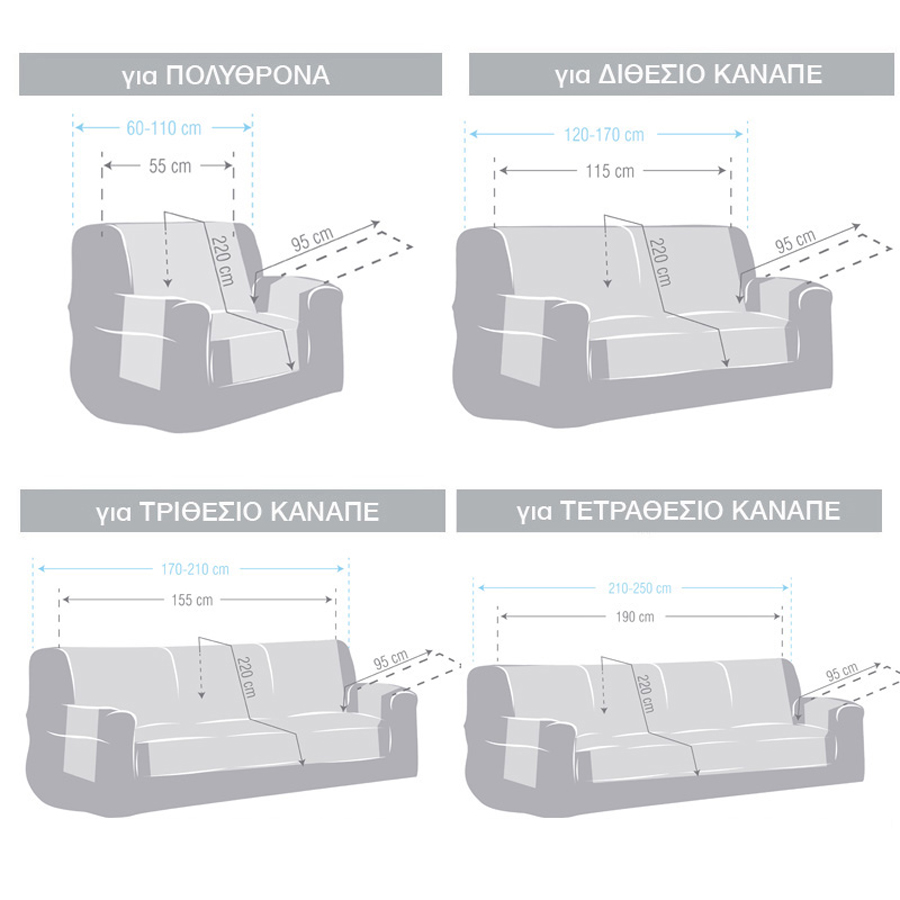 για ΠΟΛΥΘΡΟΝΑ

60-110 cm
55 cm
220 cm
95 cm

για ΔΙΘΕΣΙΟ ΚΑΝΑΠΕ

120-170 cm
115 cm
220 cm
95 cm

για ΤΡΙΘΕΣΙΟ ΚΑΝΑΠΕ

170-210 cm
155 cm
220 cm
95 cm

για ΤΕΤΡΑΘΕΣΙΟ ΚΑΝΑΠΕ

210-250 cm
190 cm
220 cm
95 cm