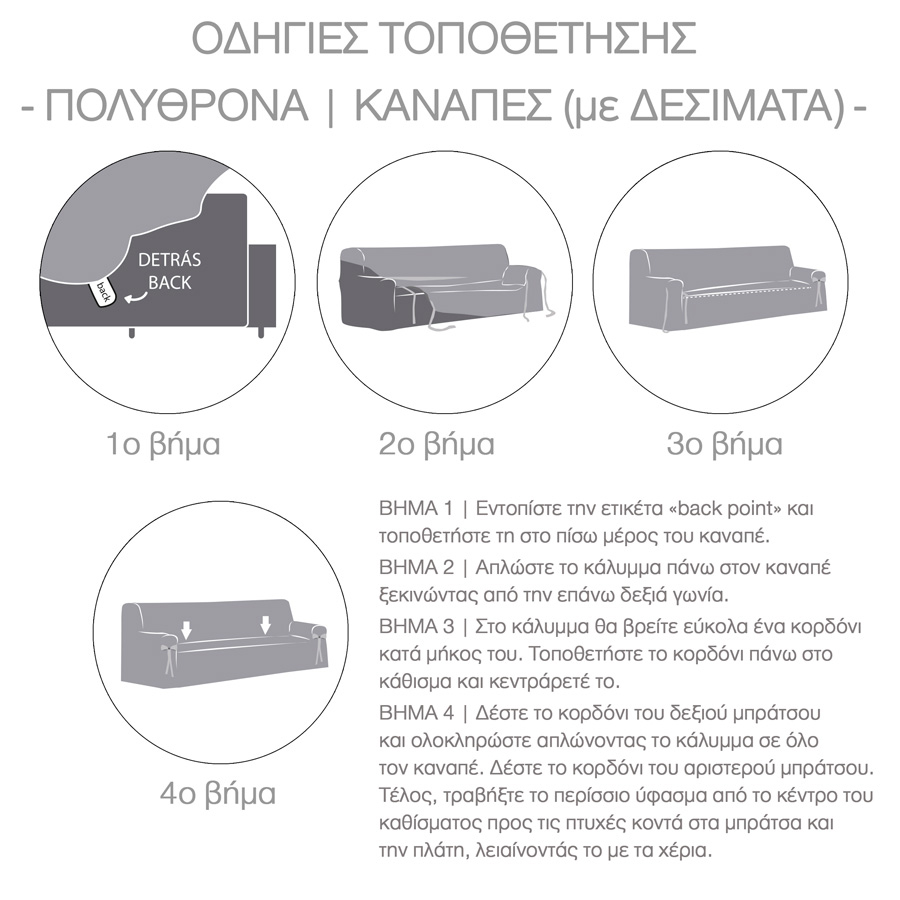 ΟΔΗΓΙΕΣ ΤΟΠΟΘΕΤΗΣΗΣ
- ΠΟΛΥΘΡΟΝΑ | ΚΑΝΑΠΕΣ (με ΔΕΣΙΜΑΤΑ) -

DETRÁS
BACK
back

1ο βήμα

2ο βήμα

3ο βήμα

4ο βήμα

ΒΗΜΑ 1 | Εντοπίστε την ετικέτα «back point» και τοποθετήστε τη στο πίσω μέρος του καναπέ.

ΒΗΜΑ 2 | Απλώστε το κάλυμμα πάνω στον καναπέ ξεκινώντας από την επάνω δεξιά γωνία.

ΒΗΜΑ 3 | Στο κάλυμμα θα βρείτε εύκολα ένα κορδόνι κατά μήκος του. Τοποθετήστε το κορδόνι πάνω στο κάθισμα και κεντράρετέ το.

ΒΗΜΑ 4 | Δέστε το κορδόνι του δεξιού μπράτσου και ολοκληρώστε απλώνοντας το κάλυμμα σε όλο τον καναπέ. Δέστε το κορδόνι του αριστερού μπράτσου. Τέλος, τραβήξτε το περίσσιο ύφασμα από το κέντρο του καθίσματος προς τις πτυχές κοντά στα μπράτσα και την πλάτη, λειαίνοντάς το με τα χέρια.